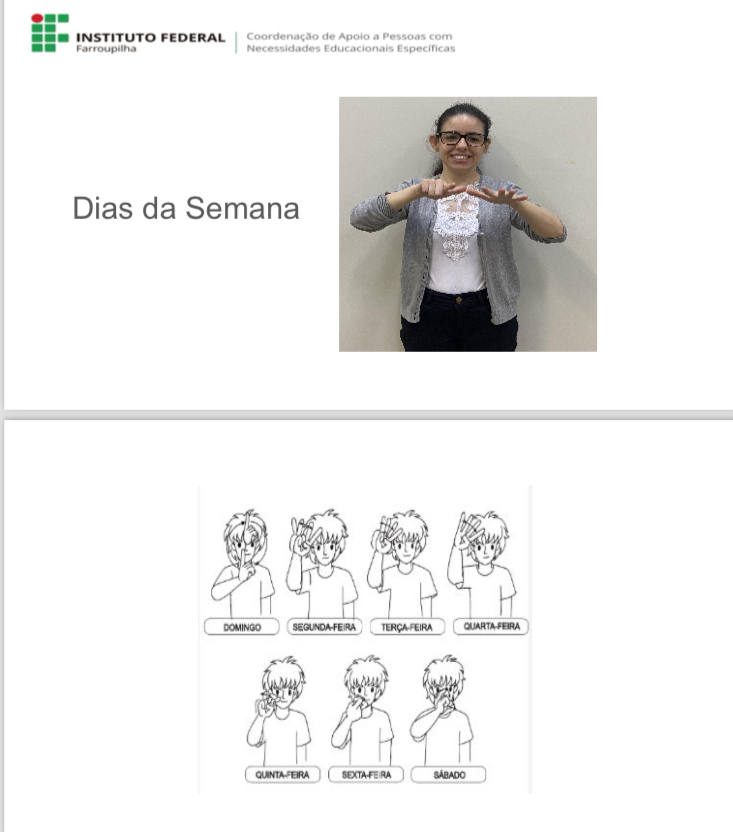 INSTITUTO FEDERAL
Farroupilha

Coordenação de Apoio a Pessoas com Necessidades Educacionais Específicas

Dias da Semana

DOMINGO

SEGUNDA-FEIRA

TERÇA-FEIRA

QUARTA-FEIRA

QUINTA-FEIRA

SEXTA-FEIRA

SÁBADO